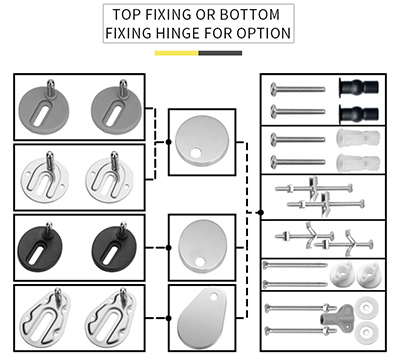 TOP FIXING OR BOTTOM FIXING HINGE FOR OPTION